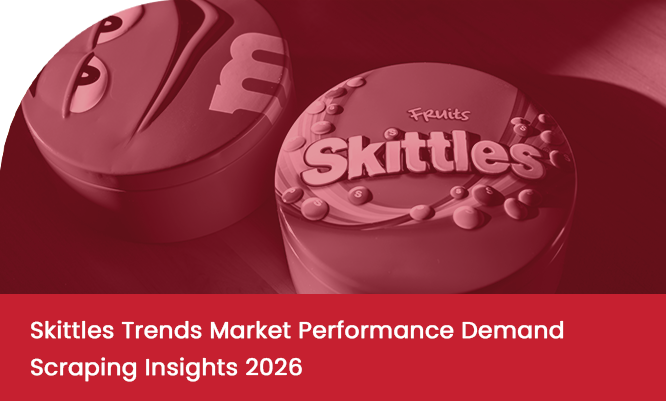 m

Fruits
Skittles

Skittles Trends Market Performance Demand Scraping Insights 2026